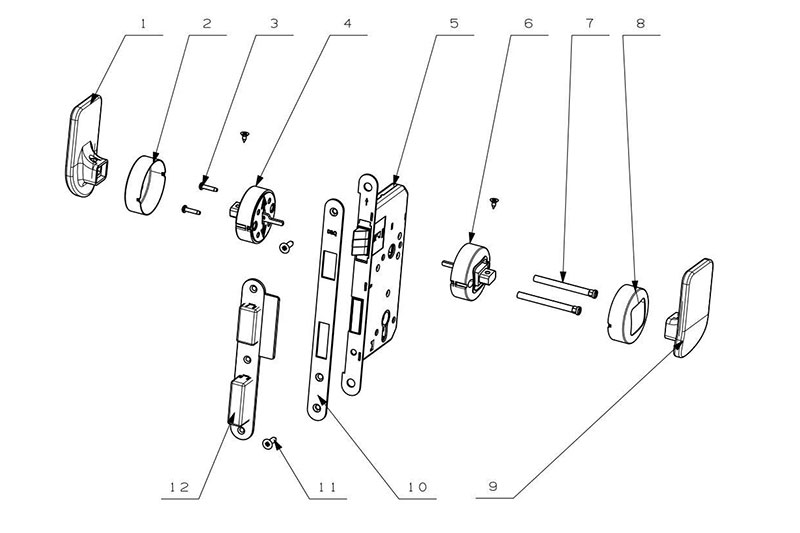 1
2
3
4
5
6
7
8
12
11
10
9