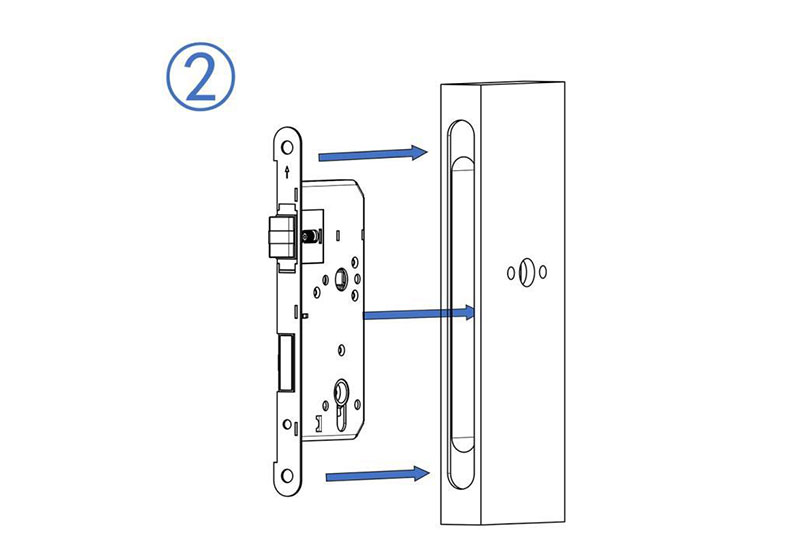 ②