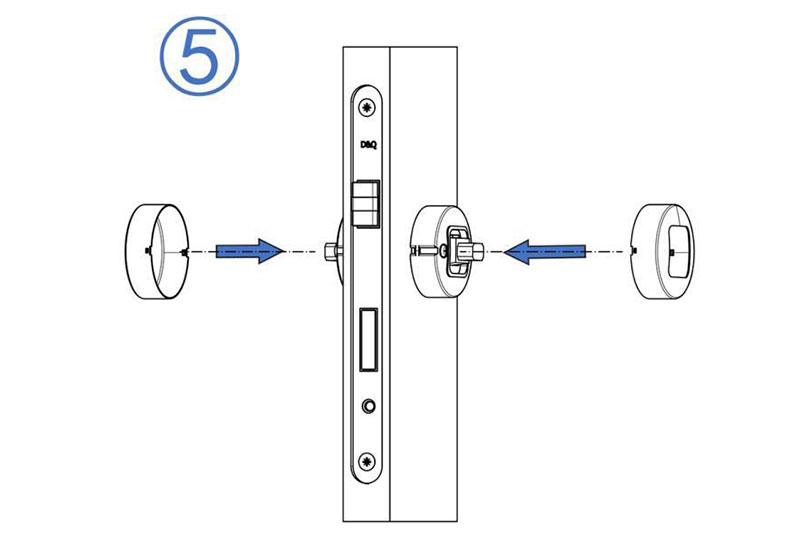 ⑤

D&Q