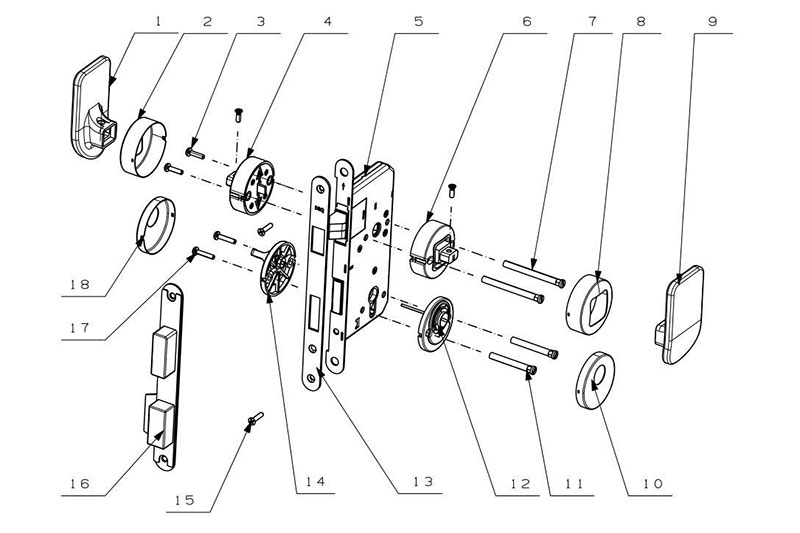 1
2
3
4
5
6
7
8
9
18
17
16
15
14
13
12
11
10