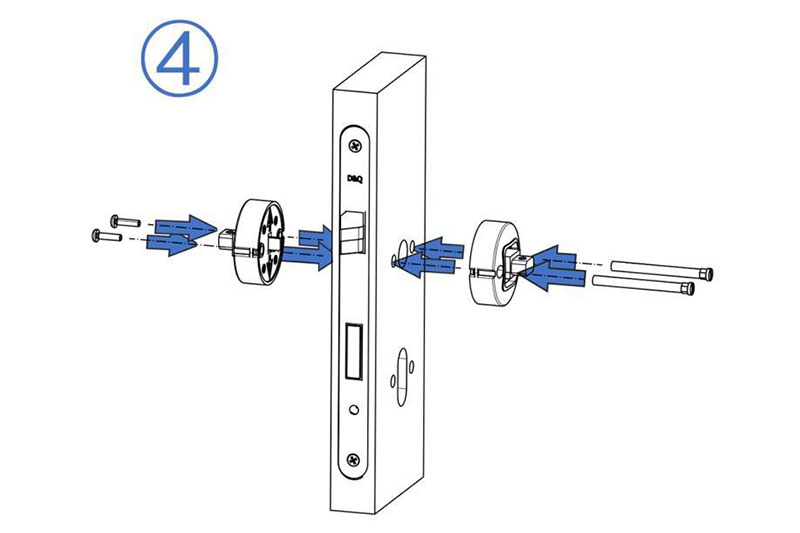 ④

D&Q