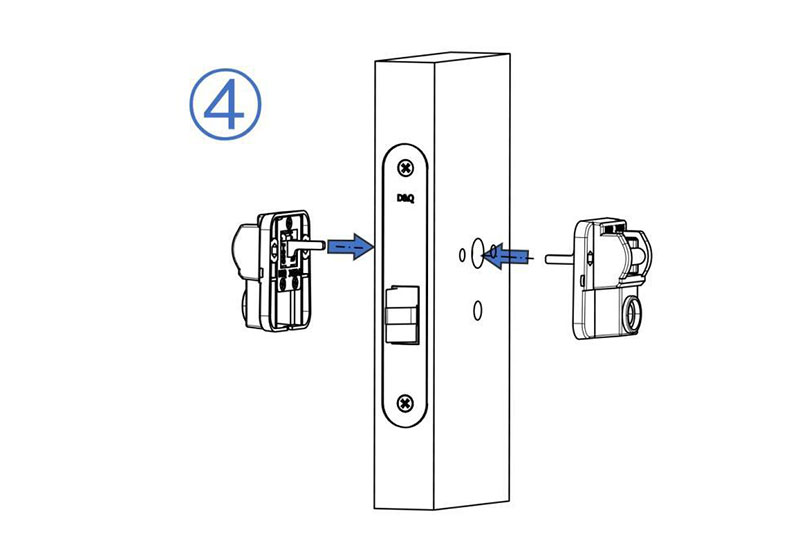 ④

D&Q