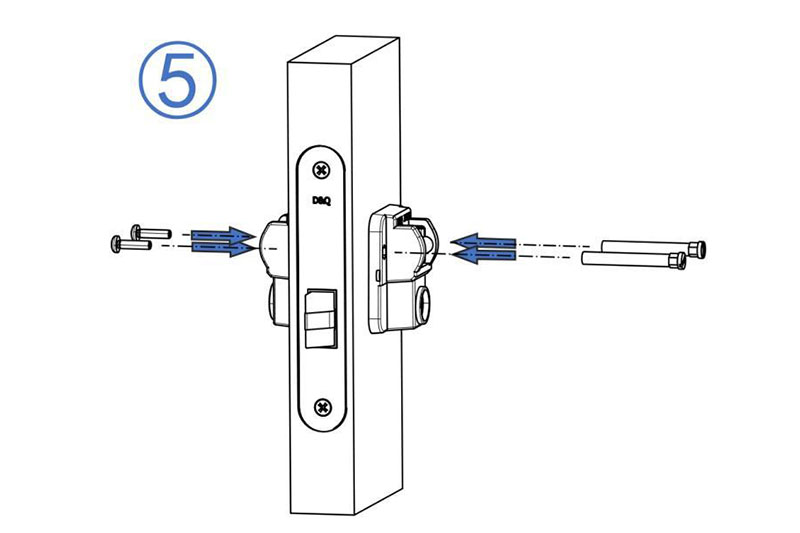 ⑤

D&Q