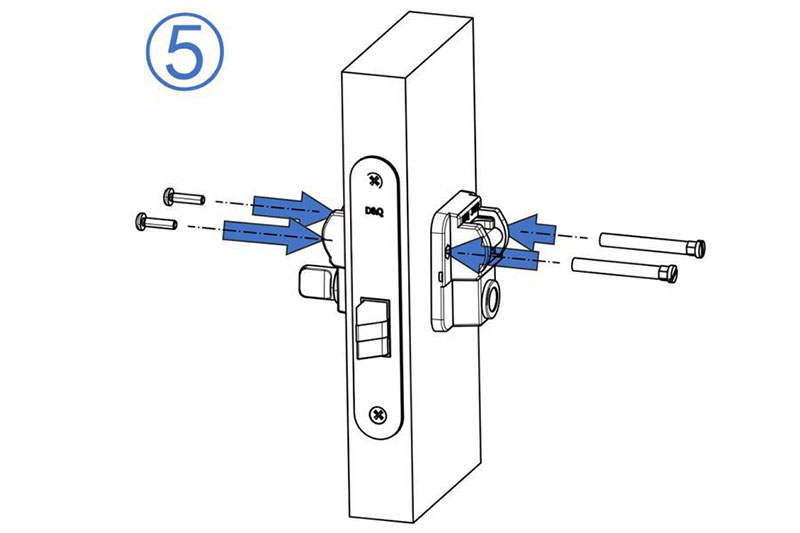 ⑤

D&Q