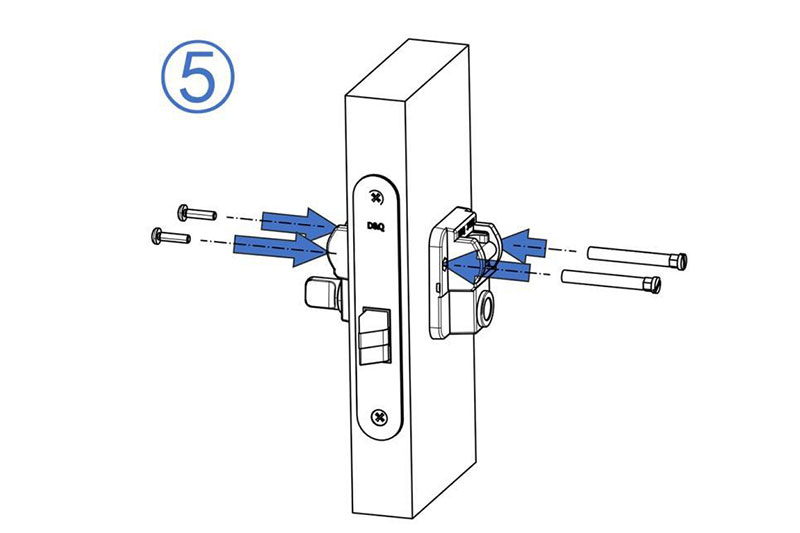 ⑤

D&Q