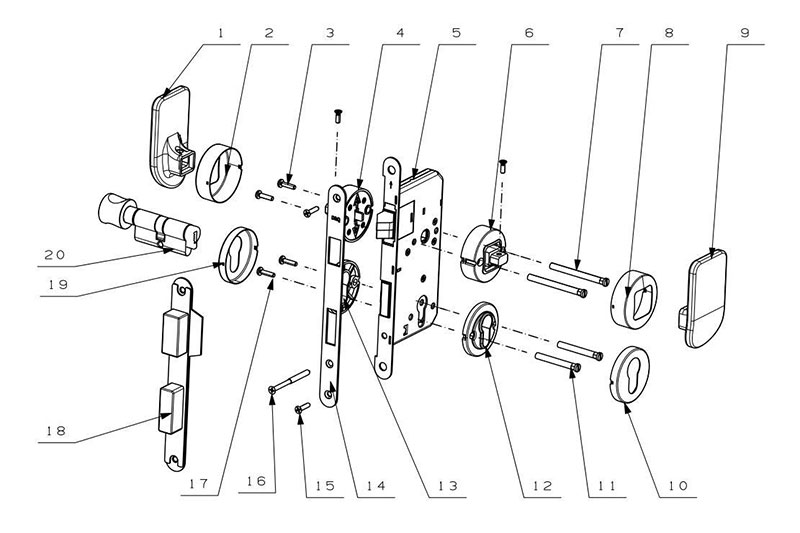 1
2
3
4
5
6
7
8
9
20
19
18
17
16
15
14
13
12
11
10