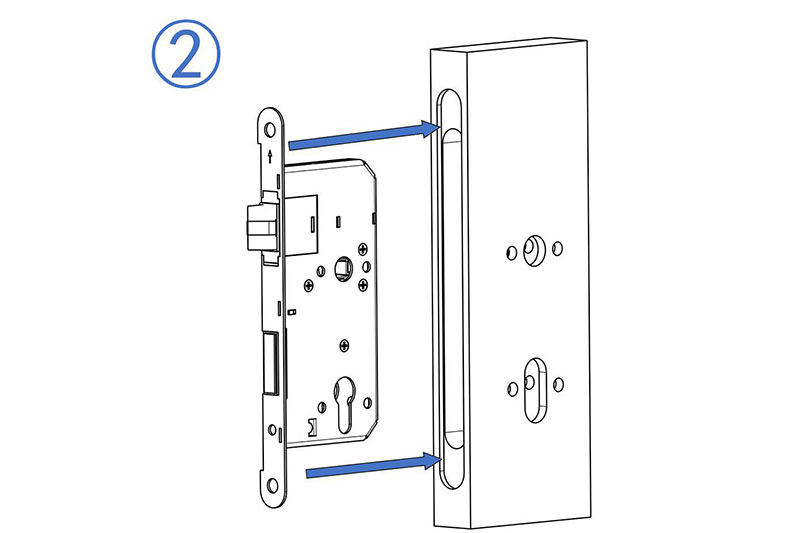 ②