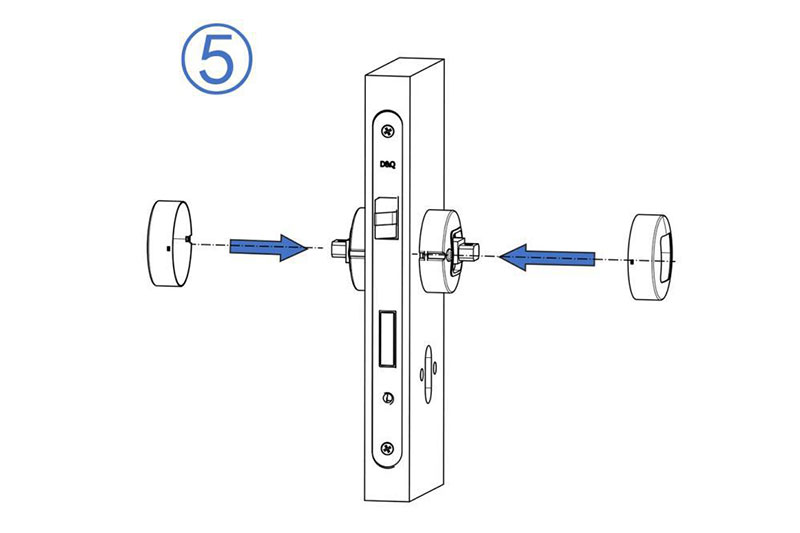 ⑤

D&Q