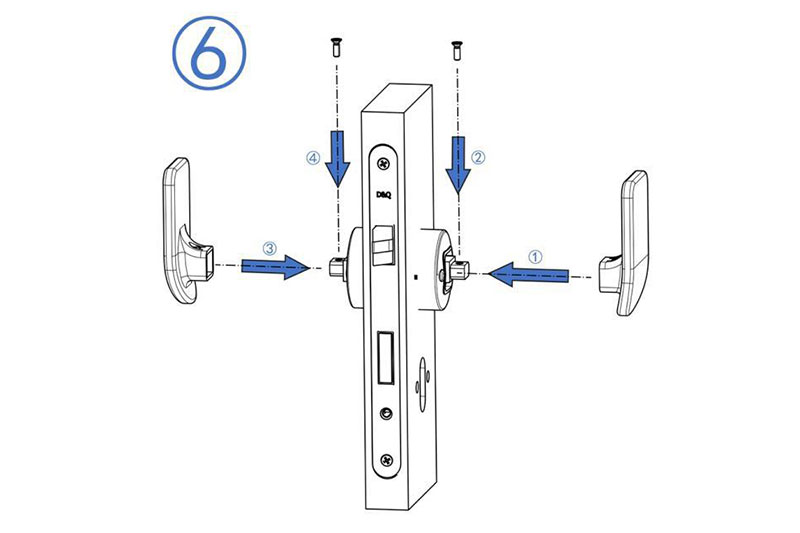 ⑥

④

②

D&Q

③

①