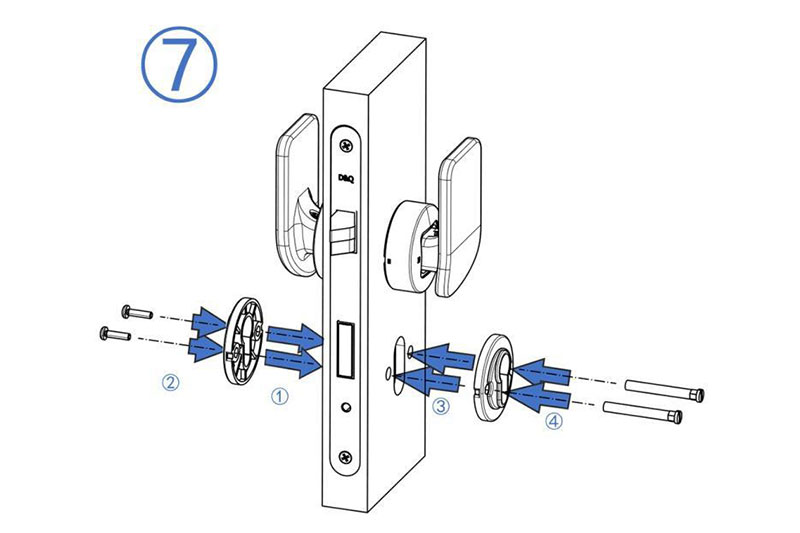 ⑦

D&Q

②

①

③

④