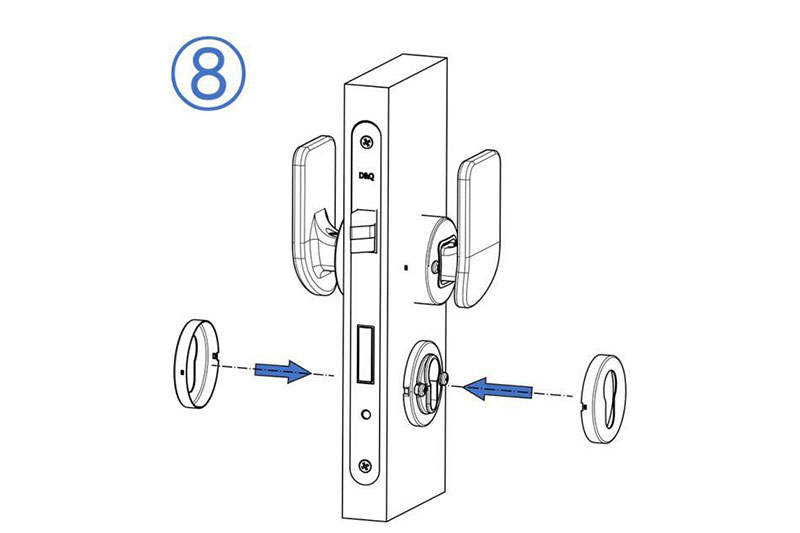 ⑧

D&Q