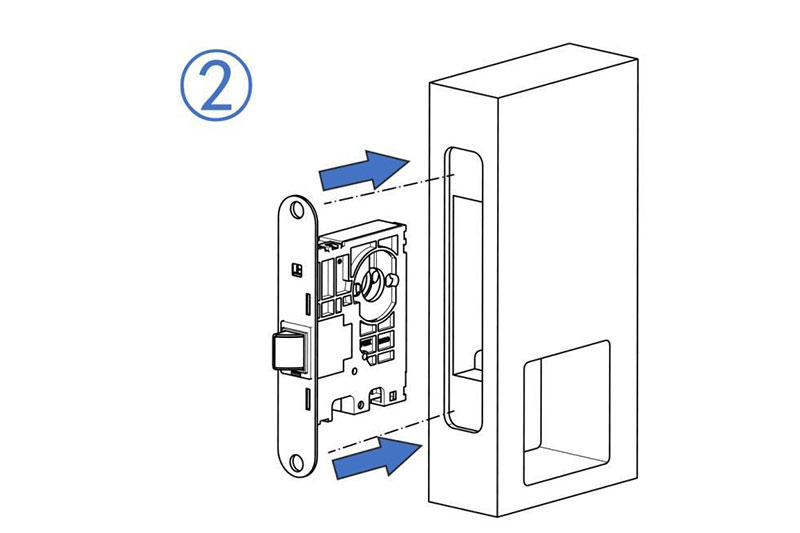 ②