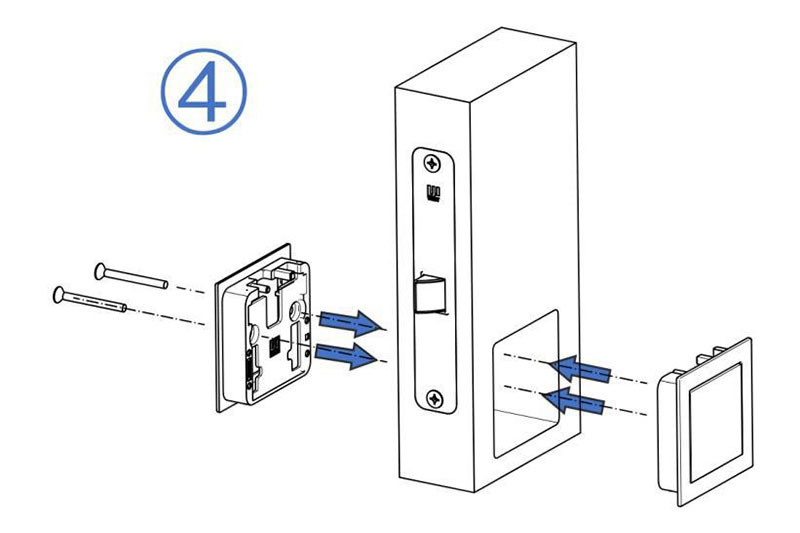 ④