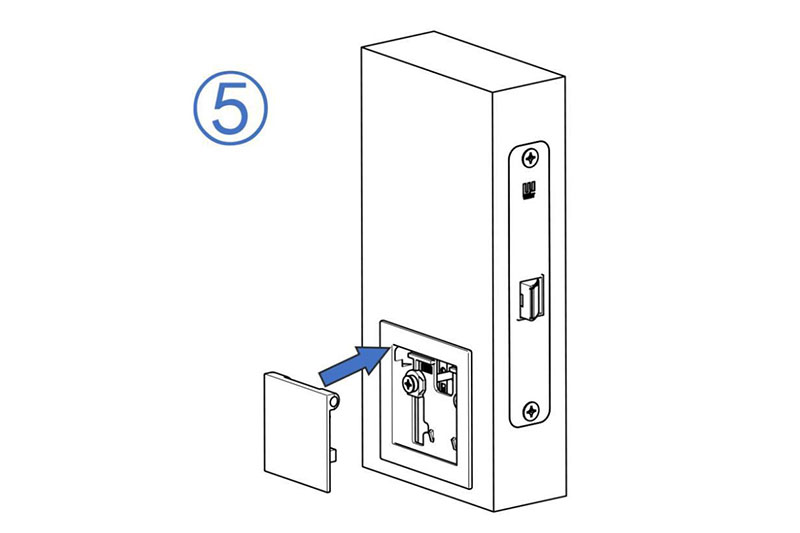 ⑤