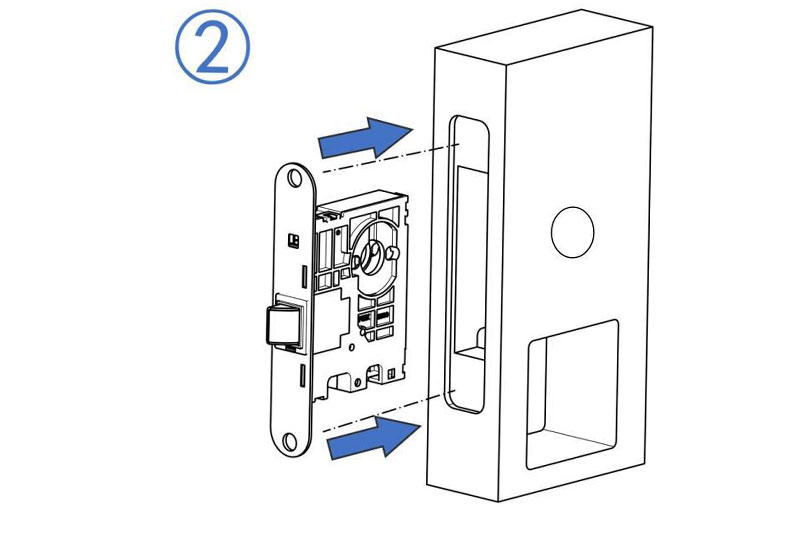 ②