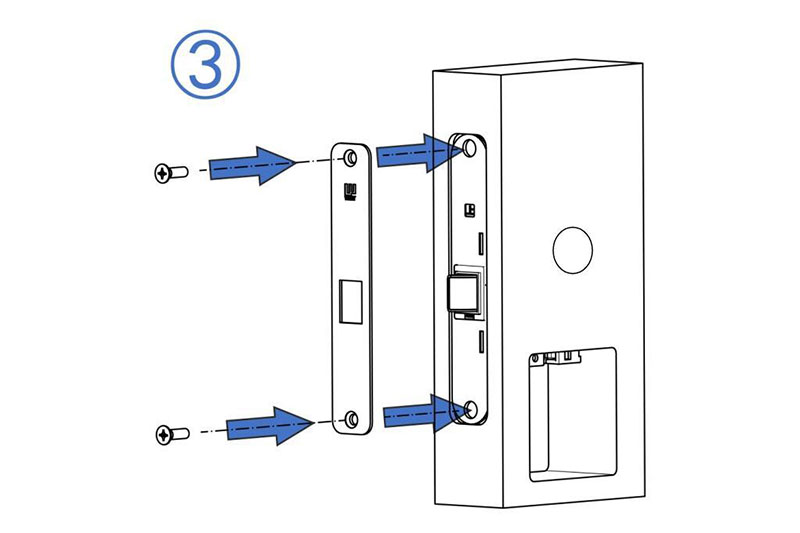 ③