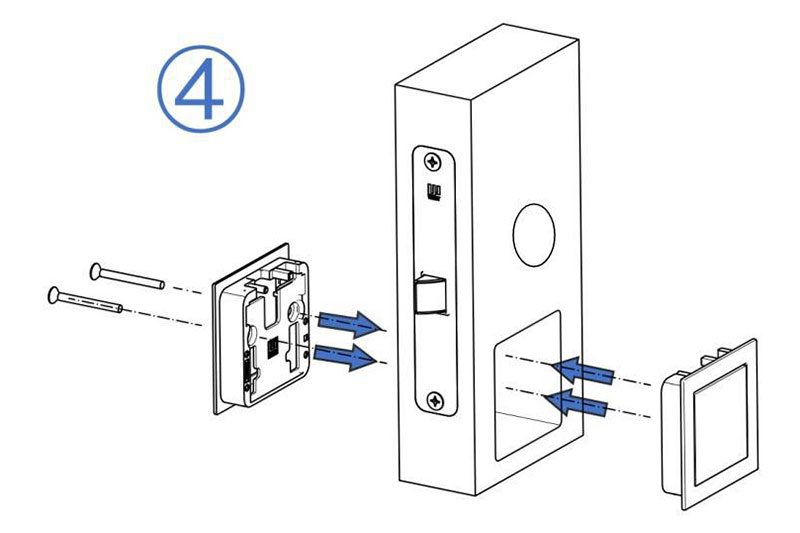 ④