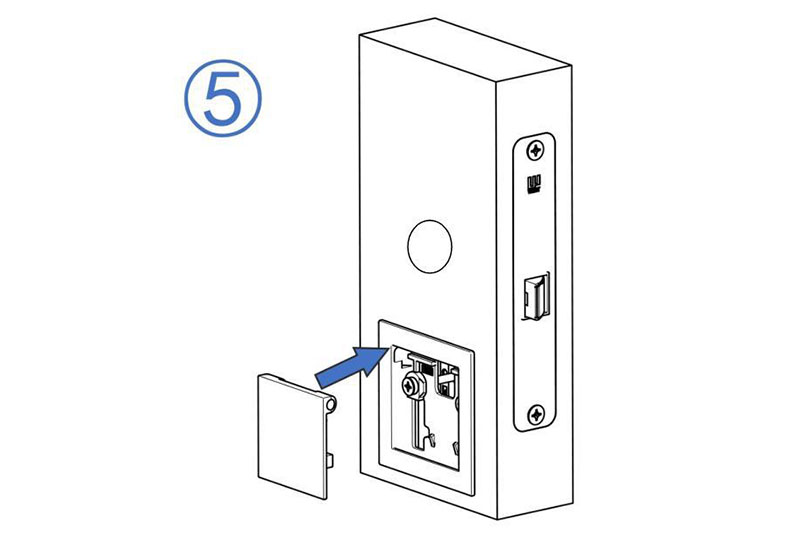 ⑤