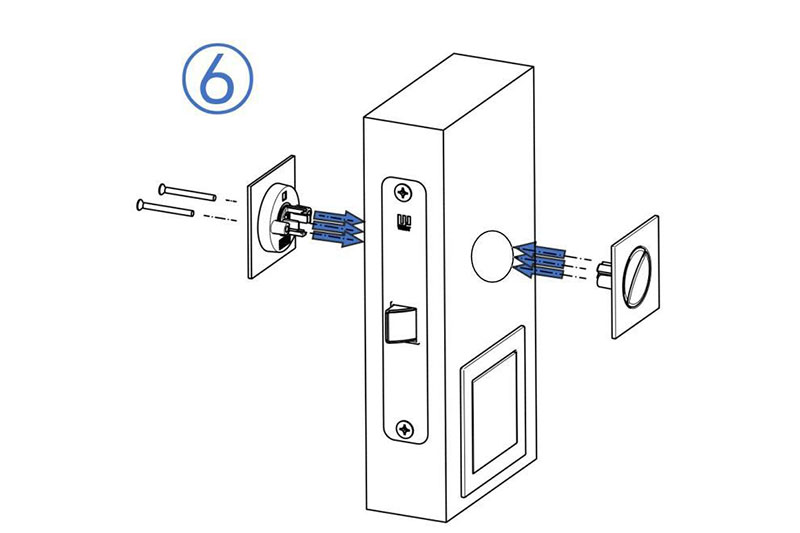 ⑥