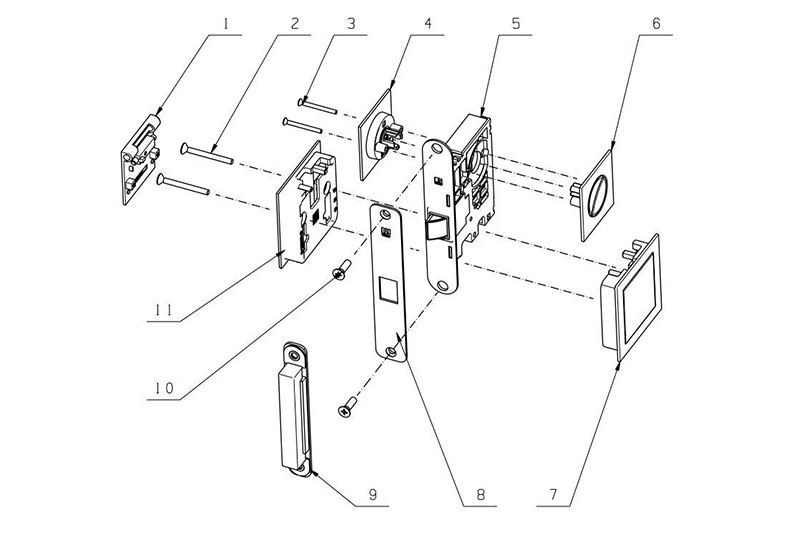 1
2
3
4
5
6
11
10
9
8
7