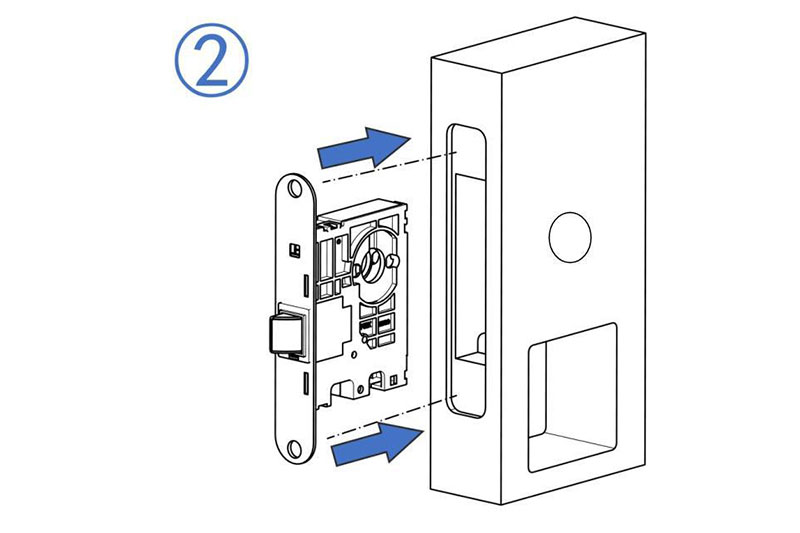 ②