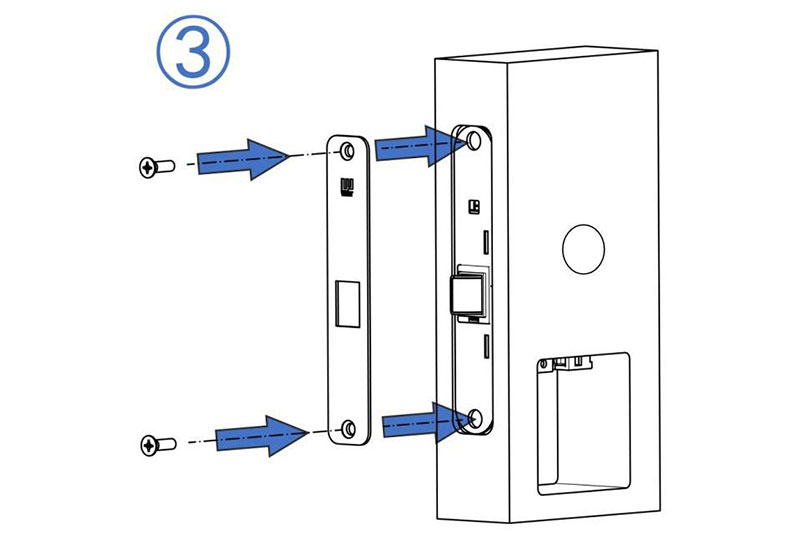 ③