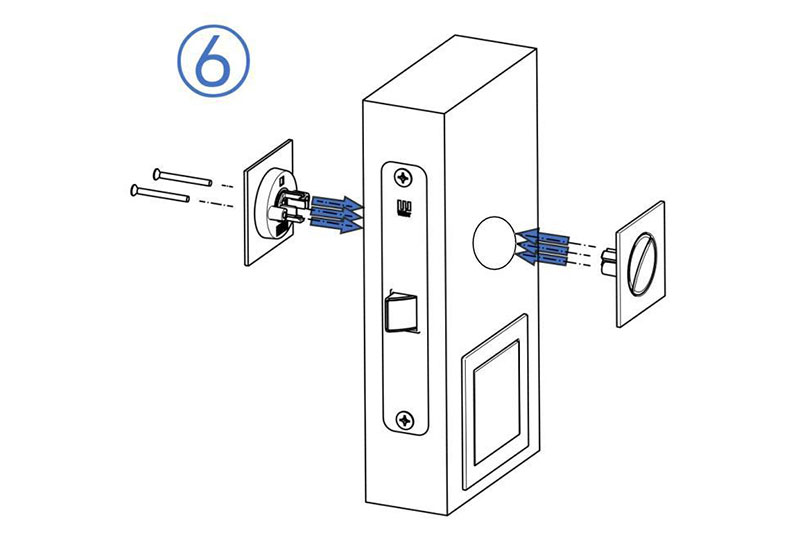 ⑥