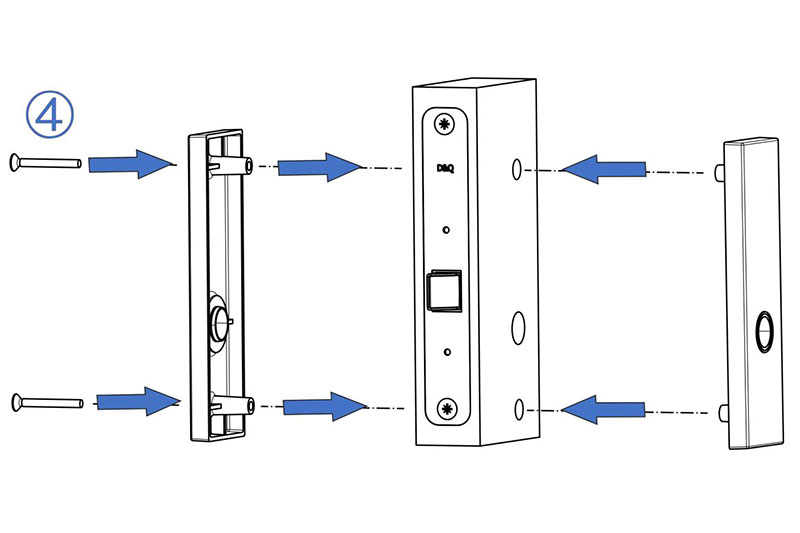 ④

D&Q