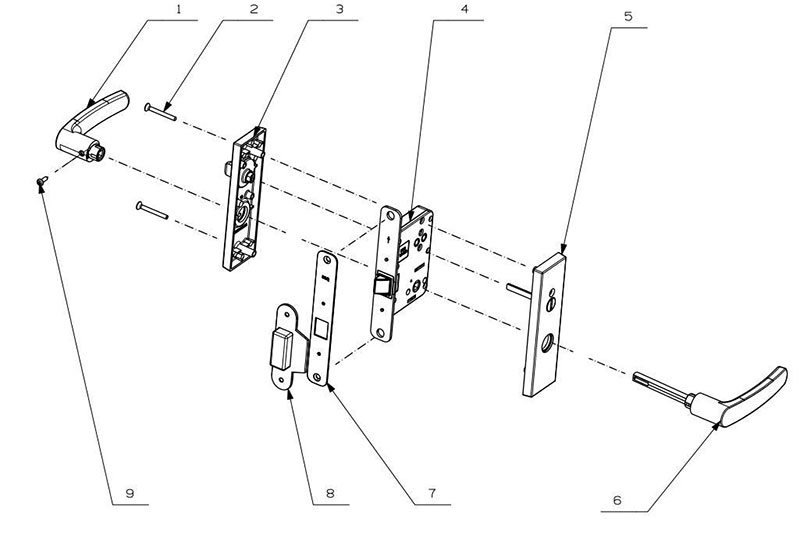 1
2
3
4
5
9
8
7
6