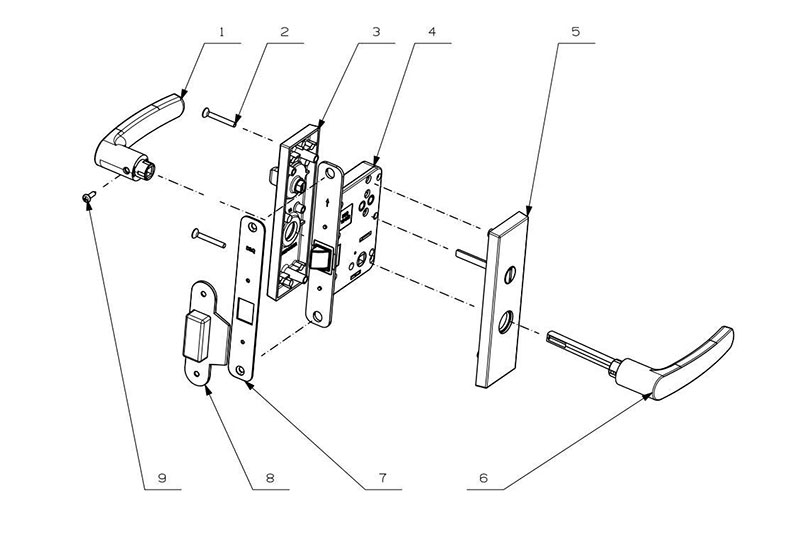 1
2
3
4
5
9
8
7
6