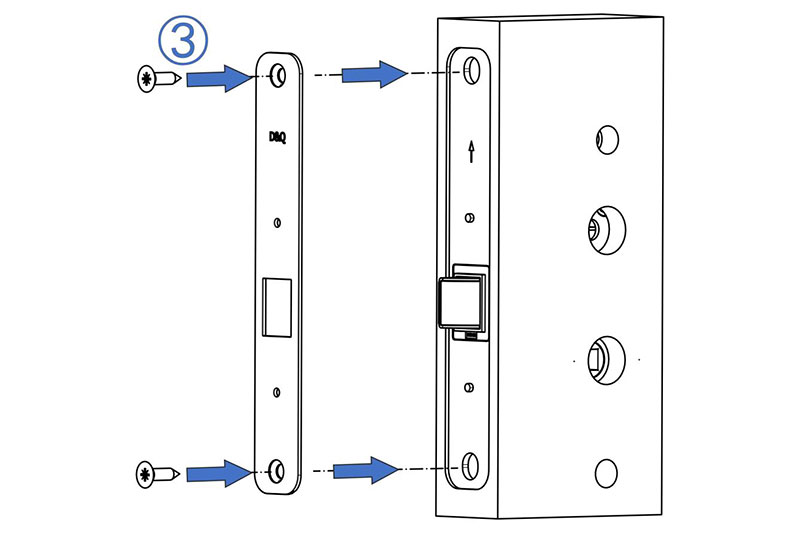 ③

D&Q