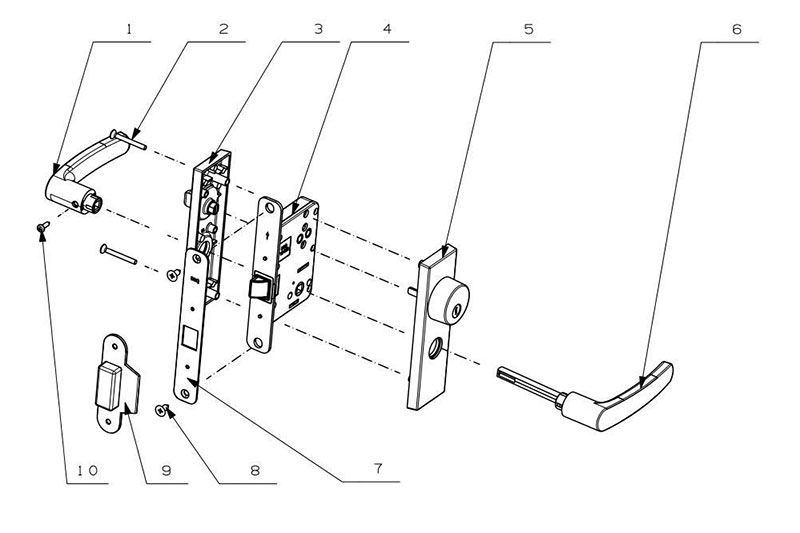 1
2
3
4
5
6
10
9
8
7