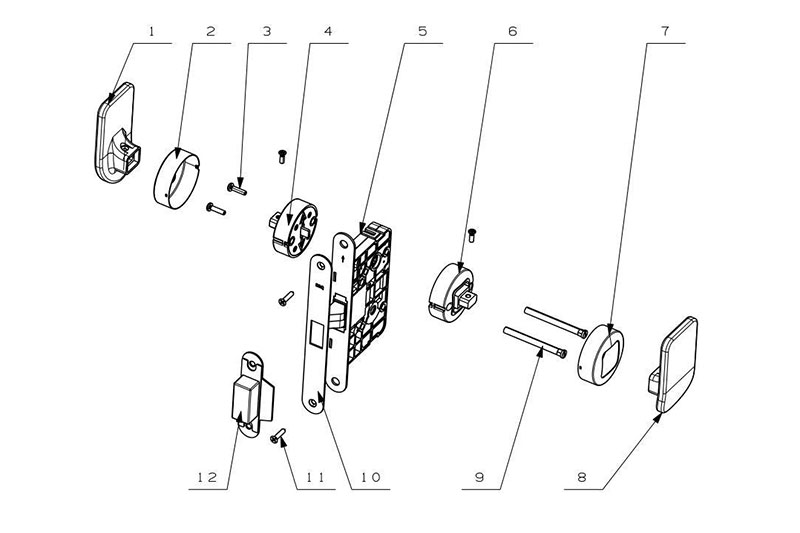 1 2 3 4 5 6 7

12 11 10 9 8