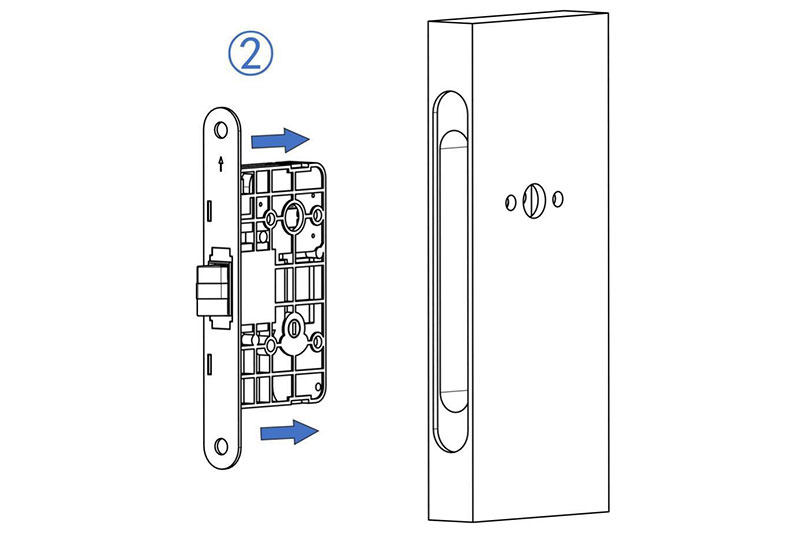 ②