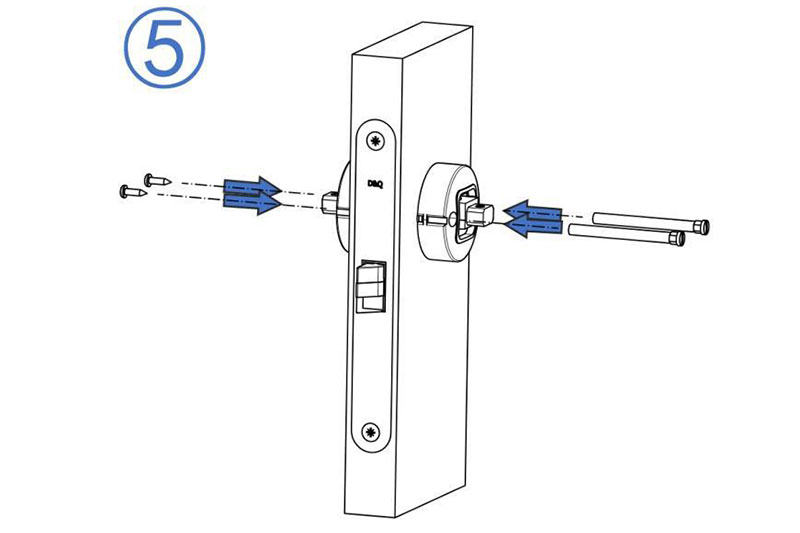 ⑤

D&Q