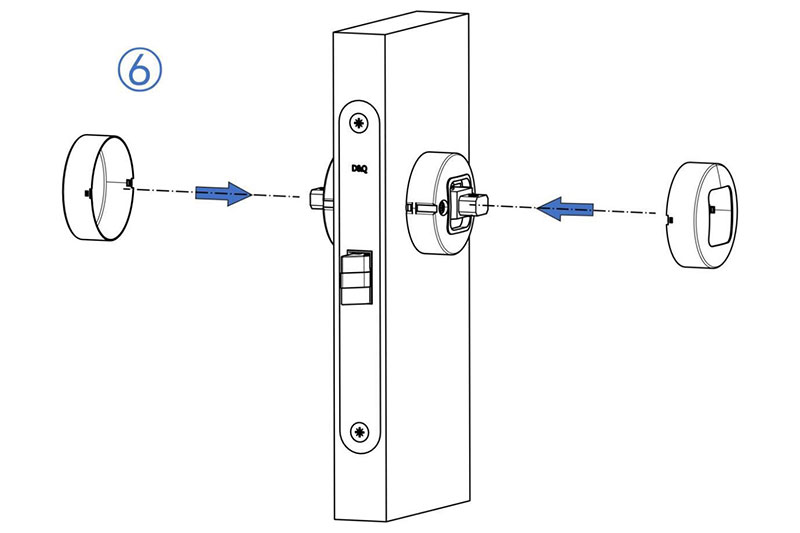 ⑥

D&Q