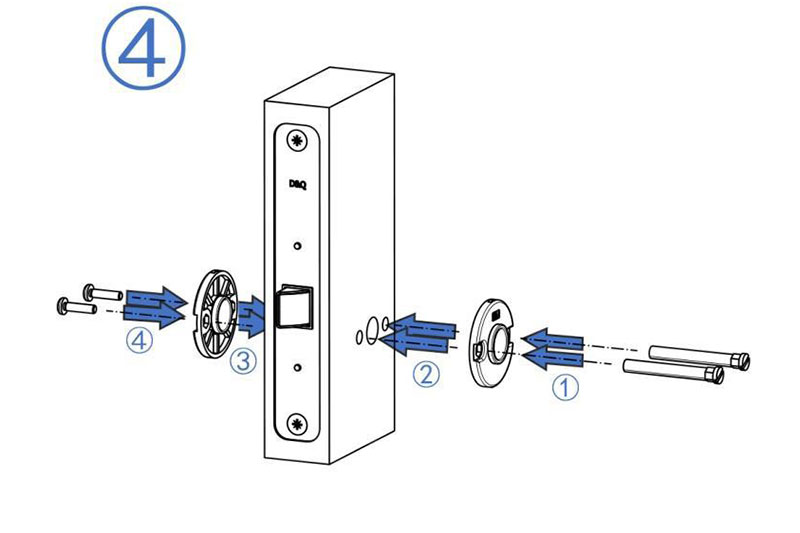 ④

D&Q

④

③

②

①