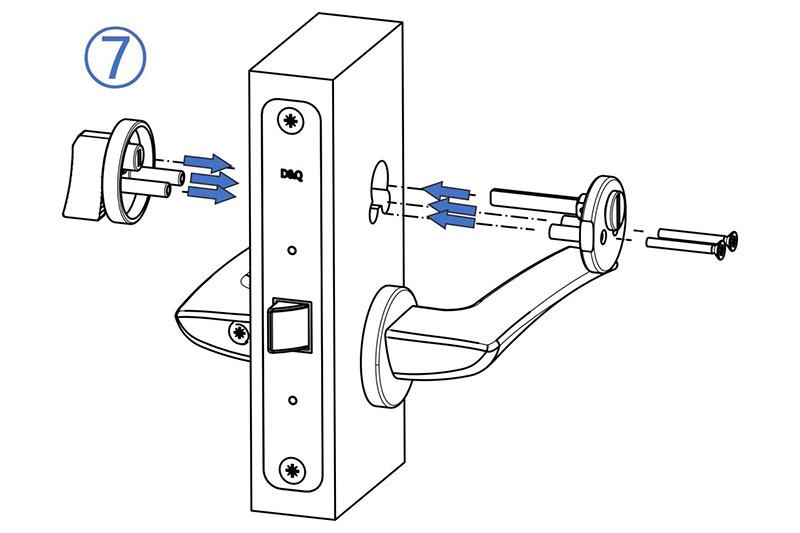 ⑦

D&Q