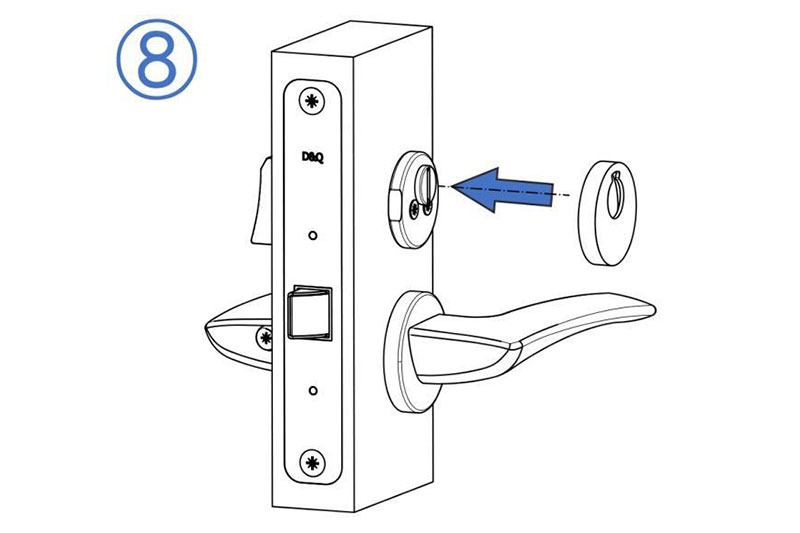 ⑧

D&Q