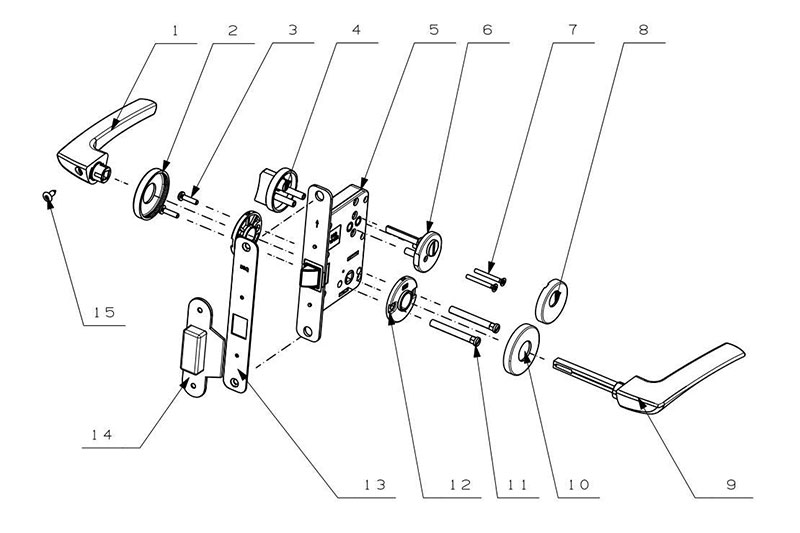 1
2
3
4
5
6
7
8
15
14
13
12
11
10
9