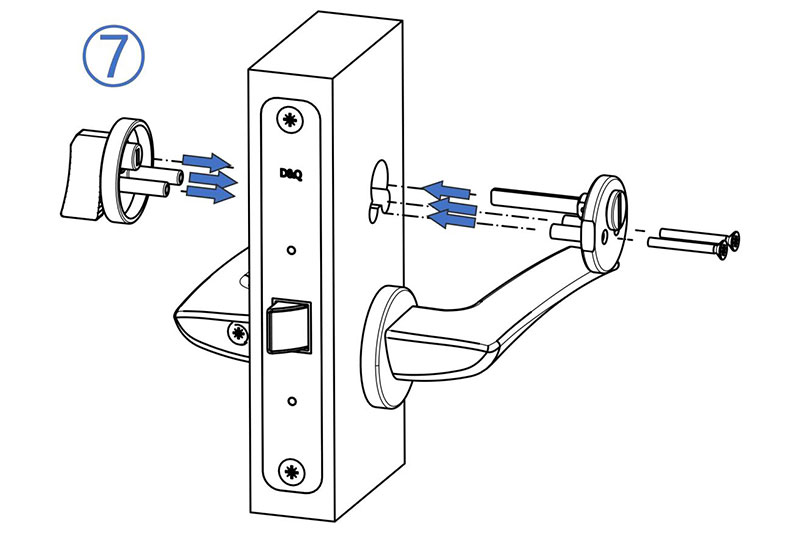 ⑦

D&Q