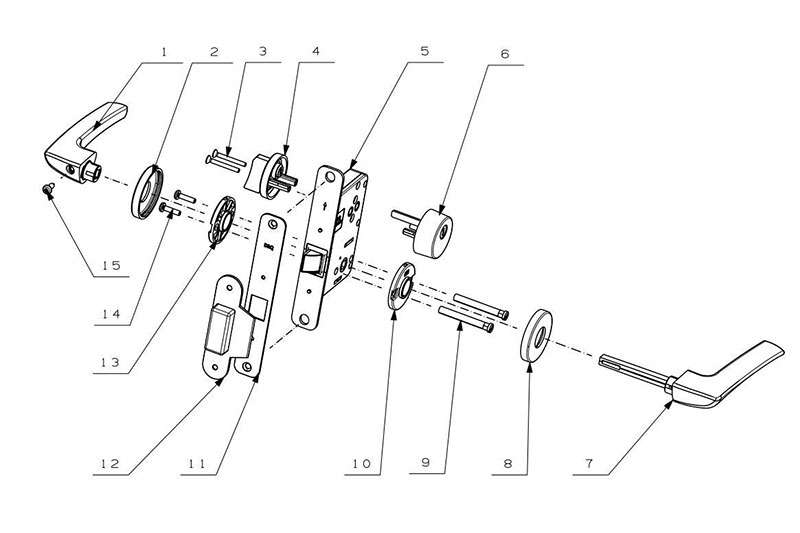 1
2
3
4
5
6
15
14
13
12
11
10
9
8
7