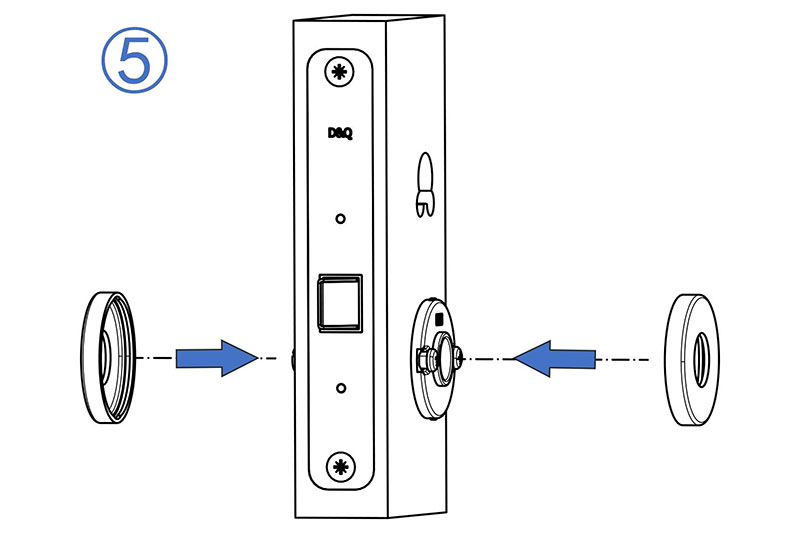 ⑤

D&Q