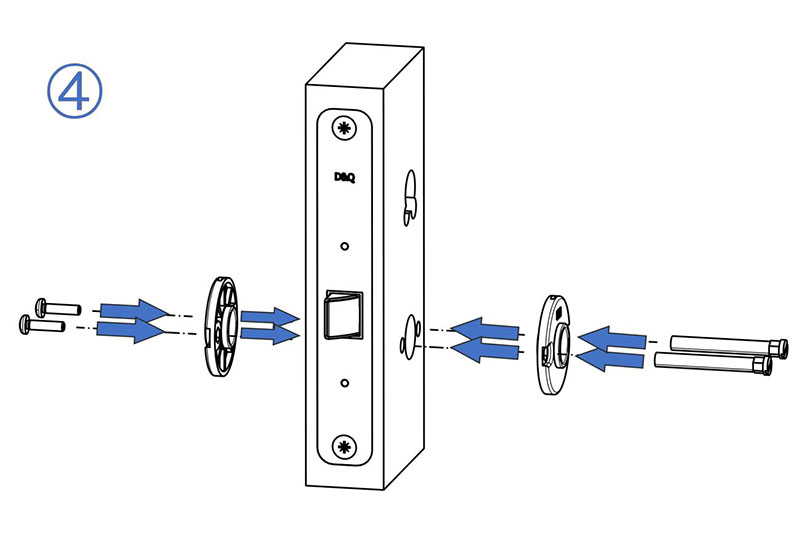 ④

D&Q