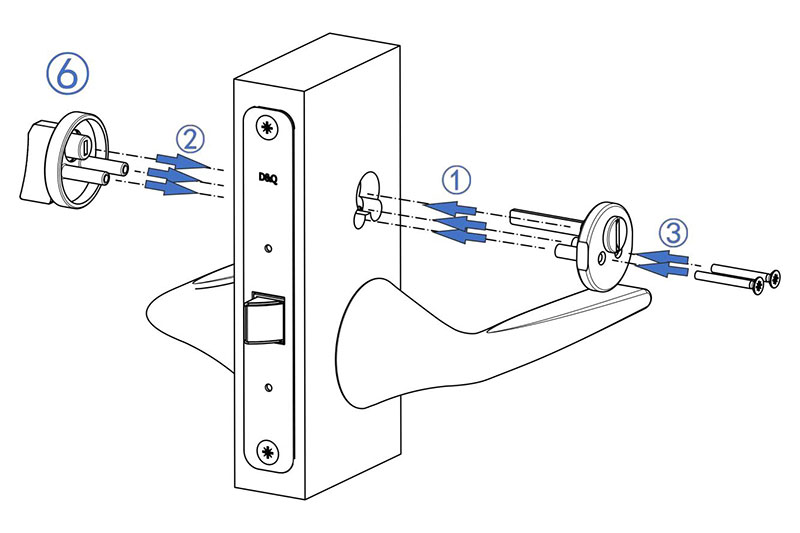 ⑥
②
D&Q
①
③