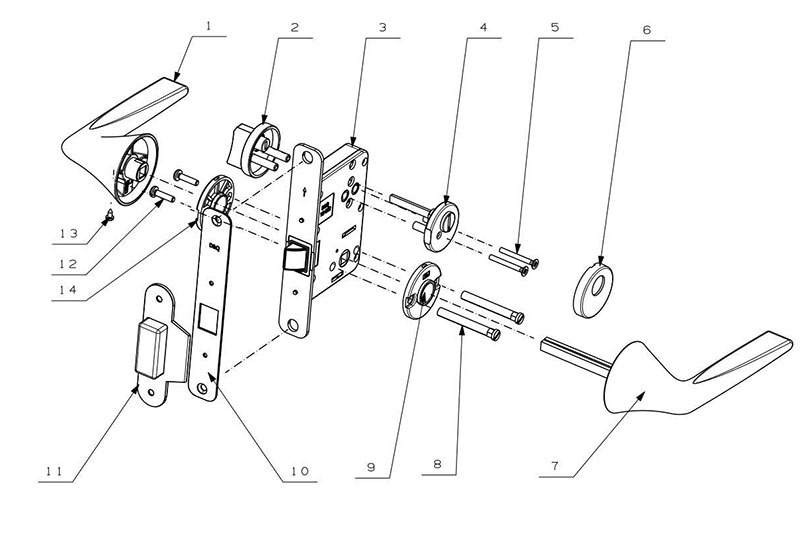 1
2
3
4
5
6
13
12
14
11
10
9
8
7