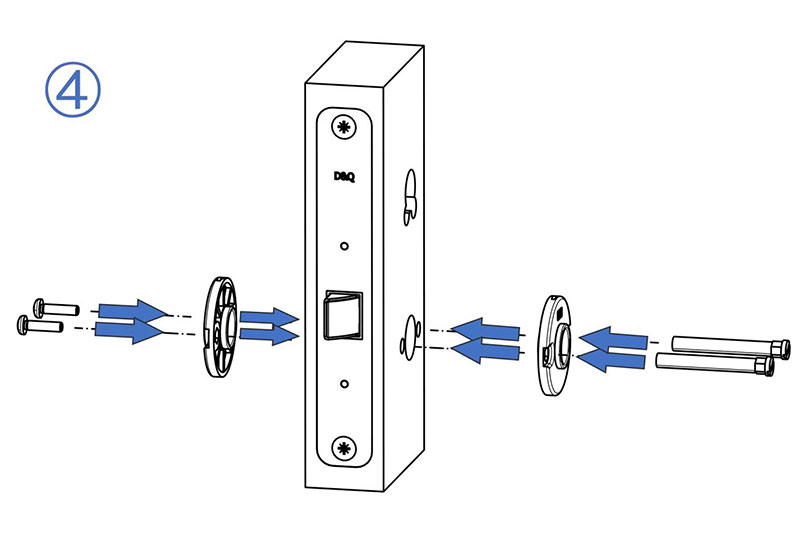 ④

D&Q