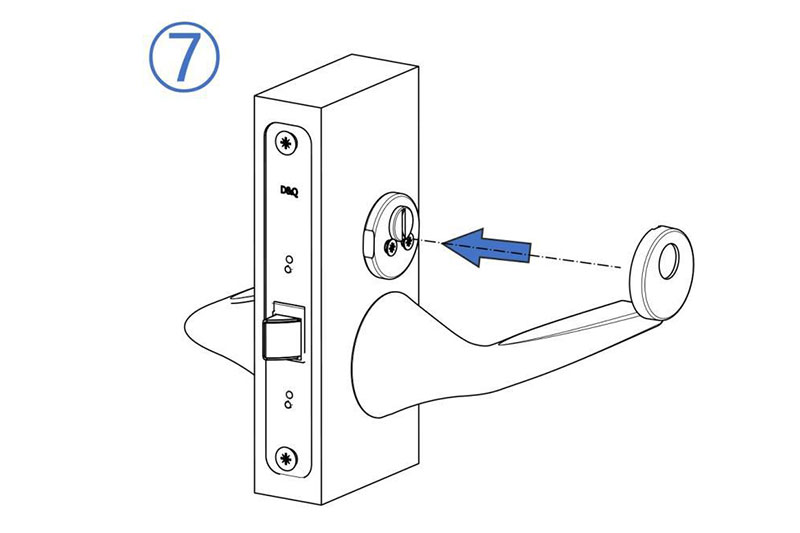 ⑦

D&Q