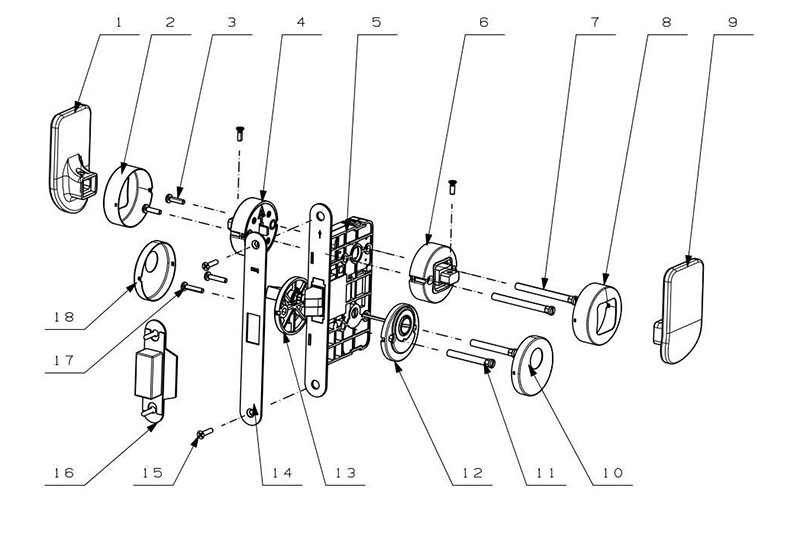 1
2
3
4
5
6
7
8
9
18
17
16
15
14
13
12
11
10