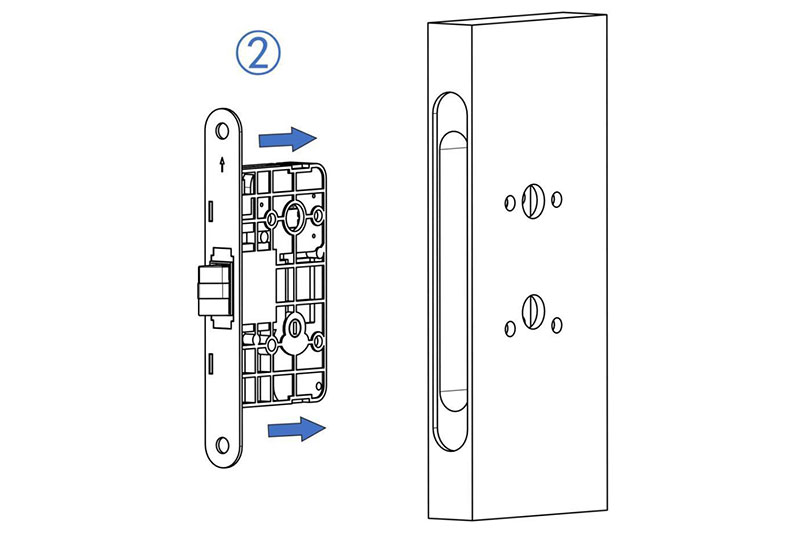 ②